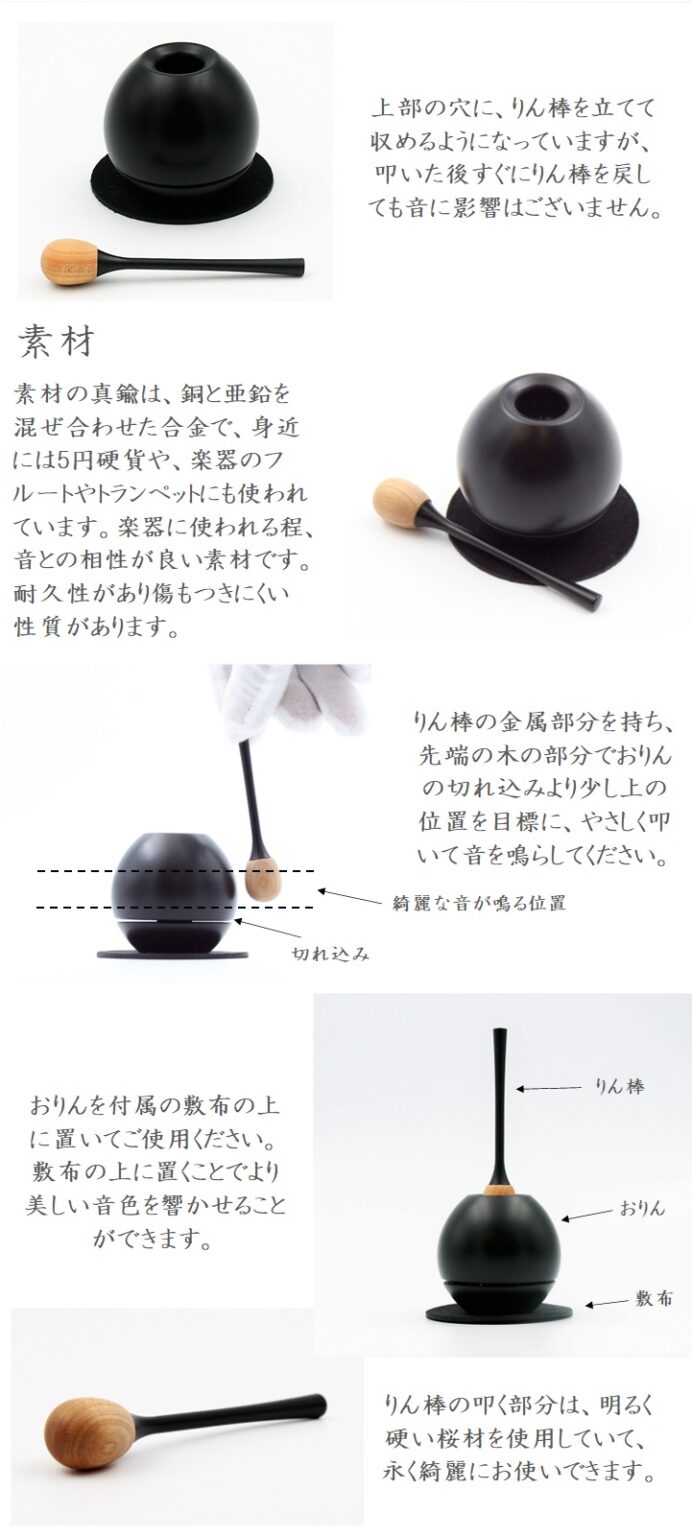 上部の穴に、りん棒を立てて収めるようになっていますが、叩いた後すぐにりん棒を戻しても音に影響はございません。

素材

素材の真鍮は、銅と亜鉛を混ぜ合わせた合金で、身近には5円硬貨や、楽器のフルートやトランペットにも使われています。楽器に使われる程、音との相性が良い素材です。耐久性があり傷もつきにくい性質があります。

りん棒の金属部分を持ち、先端の木の部分でおりんの切れ込みより少し上の位置を目標に、やさしく叩いて音を鳴らしてください。

綺麗な音が鳴る位置

切れ込み

おりんを付属の敷布の上に置いてご使用ください。敷布の上に置くことでより美しい音色を響かせることができます。

りん棒

おりん

敷布

りん棒の叩く部分は、明るく硬い桜材を使用していて、永く綺麗にお使いできます。