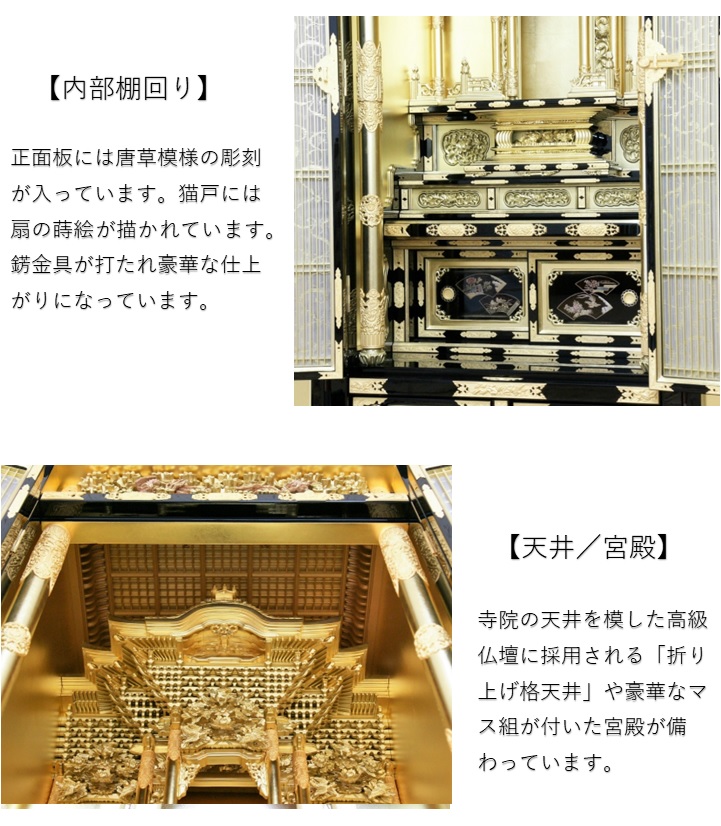 【内部棚回り】

正面板には唐草模様の彫刻が入っています。猫戸には扇の蒔絵が描かれています。錺金具が打たれ豪華な仕上がりになっています。

【天井／宮殿】

寺院の天井を模した高級仏壇に採用される「折り上げ格天井」や豪華なマス組が付いた宮殿が備わっています。